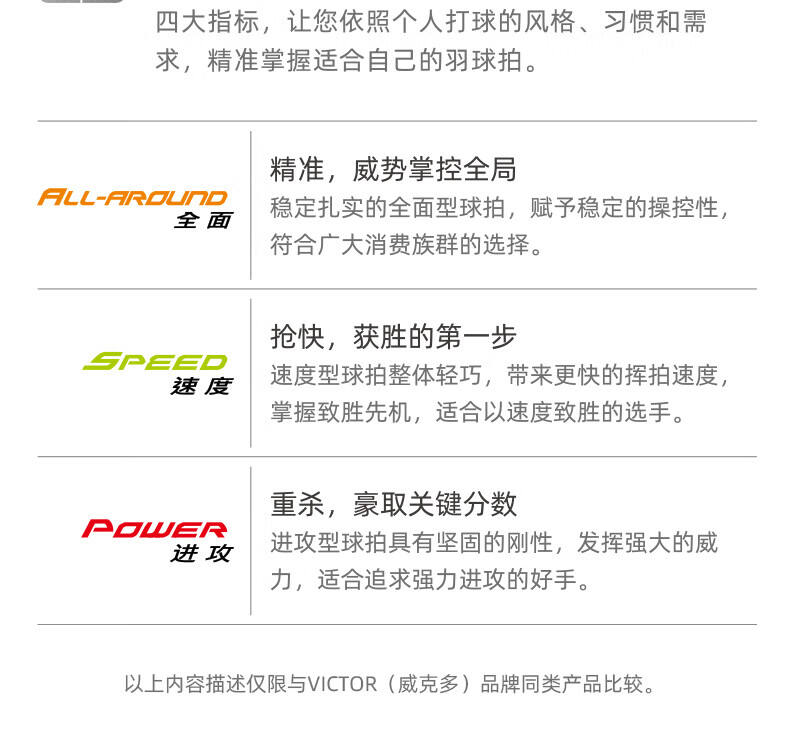 四大指标，让您依照个人打球的风格、习惯和需求，精准掌握适合自己的羽球拍。

ALL-AROUND
全面

精准，威势掌控全局
稳定扎实的全面型球拍，赋予稳定的操控性，符合广大消费族群的选择。

SPEED
速度

抢快，获胜的第一步
速度型球拍整体轻巧，带来更快的挥拍速度，掌握致胜先机，适合以速度致胜的选手。

POWER
进攻

重杀，豪取关键分数
进攻型球拍具有坚固的刚性，发挥强大的威力，适合追求强力进攻的好手。

以上内容描述仅限与VICTOR（威克多）品牌同类产品比较。